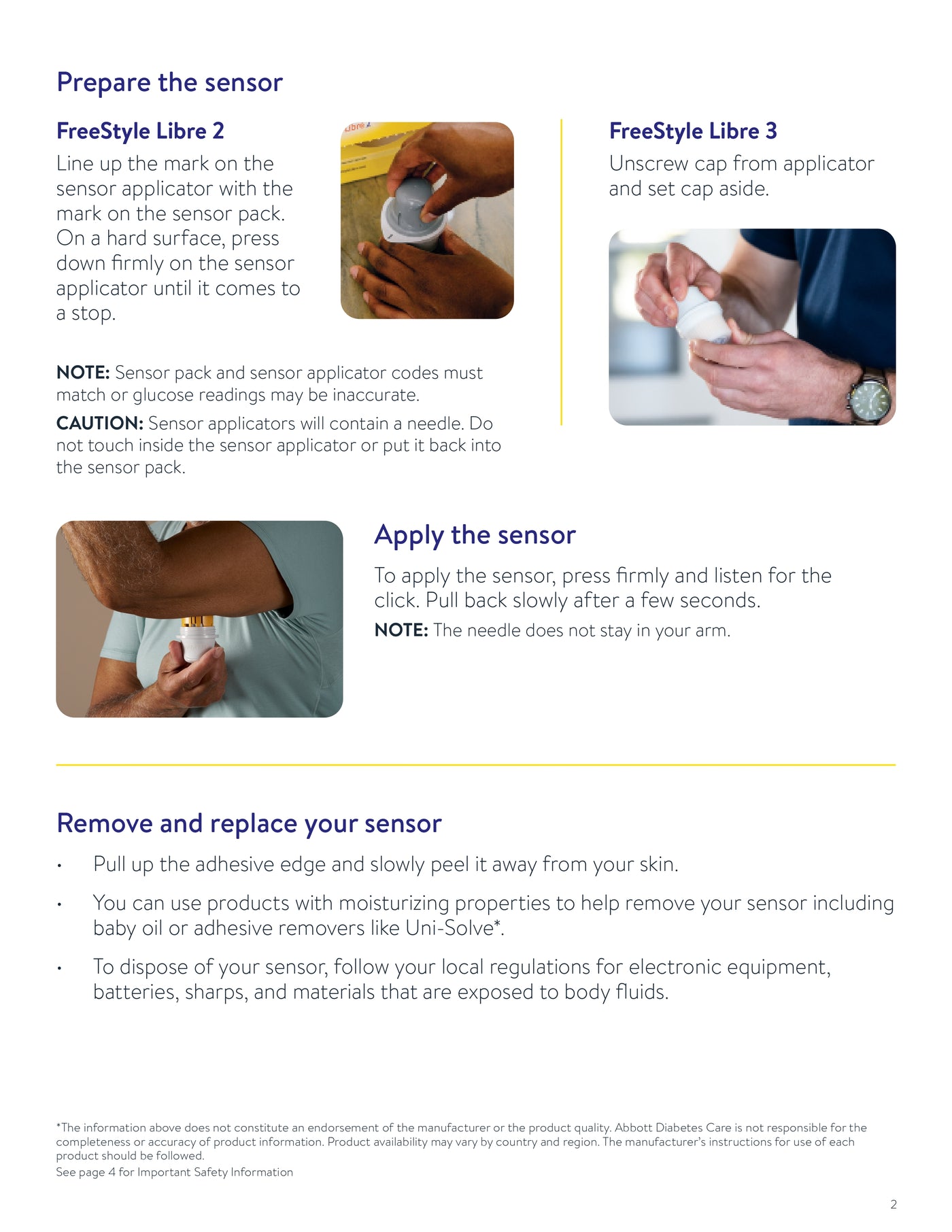 Prepare the sensor

FreeStyle Libre 2

Line up the mark on the sensor applicator with the mark on the sensor pack. On a hard surface, press down firmly on the sensor applicator until it comes to a stop.

Libre 2

NOTE: Sensor pack and sensor applicator codes must match or glucose readings may be inaccurate.

CAUTION: Sensor applicators will contain a needle. Do not touch inside the sensor applicator or put it back into the sensor pack.

FreeStyle Libre 3

Unscrew cap from applicator and set cap aside.

Apply the sensor

To apply the sensor, press firmly and listen for the click. Pull back slowly after a few seconds.

NOTE: The needle does not stay in your arm.

Remove and replace your sensor

• Pull up the adhesive edge and slowly peel it away from your skin.

• You can use products with moisturizing properties to help remove your sensor including baby oil or adhesive removers like Uni-Solve*.

• To dispose of your sensor, follow your local regulations for electronic equipment, batteries, sharps, and materials that are exposed to body fluids.

*The information above does not constitute an endorsement of the manufacturer or the product quality. Abbott Diabetes Care is not responsible for the completeness or accuracy of product information. Product availability may vary by country and region. The manufacturer's instructions for use of each product should be followed.
See page 4 for Important Safety Information

2