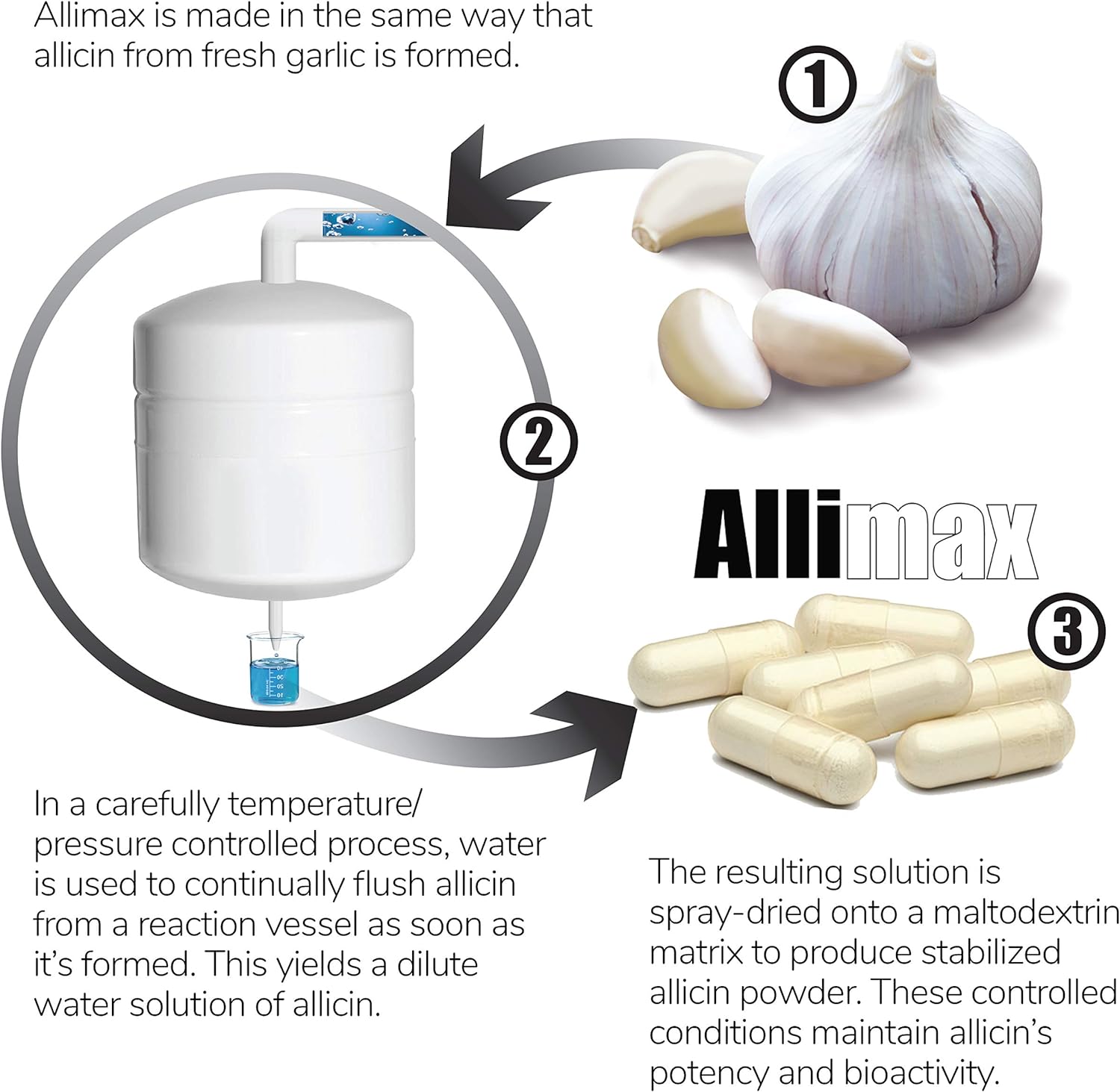 Allimax is made in the same way that allicin from fresh garlic is formed.

①

②

Allimax

③

In a carefully temperature/ pressure controlled process, water is used to continually flush allicin from a reaction vessel as soon as it's formed. This yields a dilute water solution of allicin.

The resulting solution is spray-dried onto a maltodextrin matrix to produce stabilized allicin powder. These controlled conditions maintain allicin's potency and bioactivity.