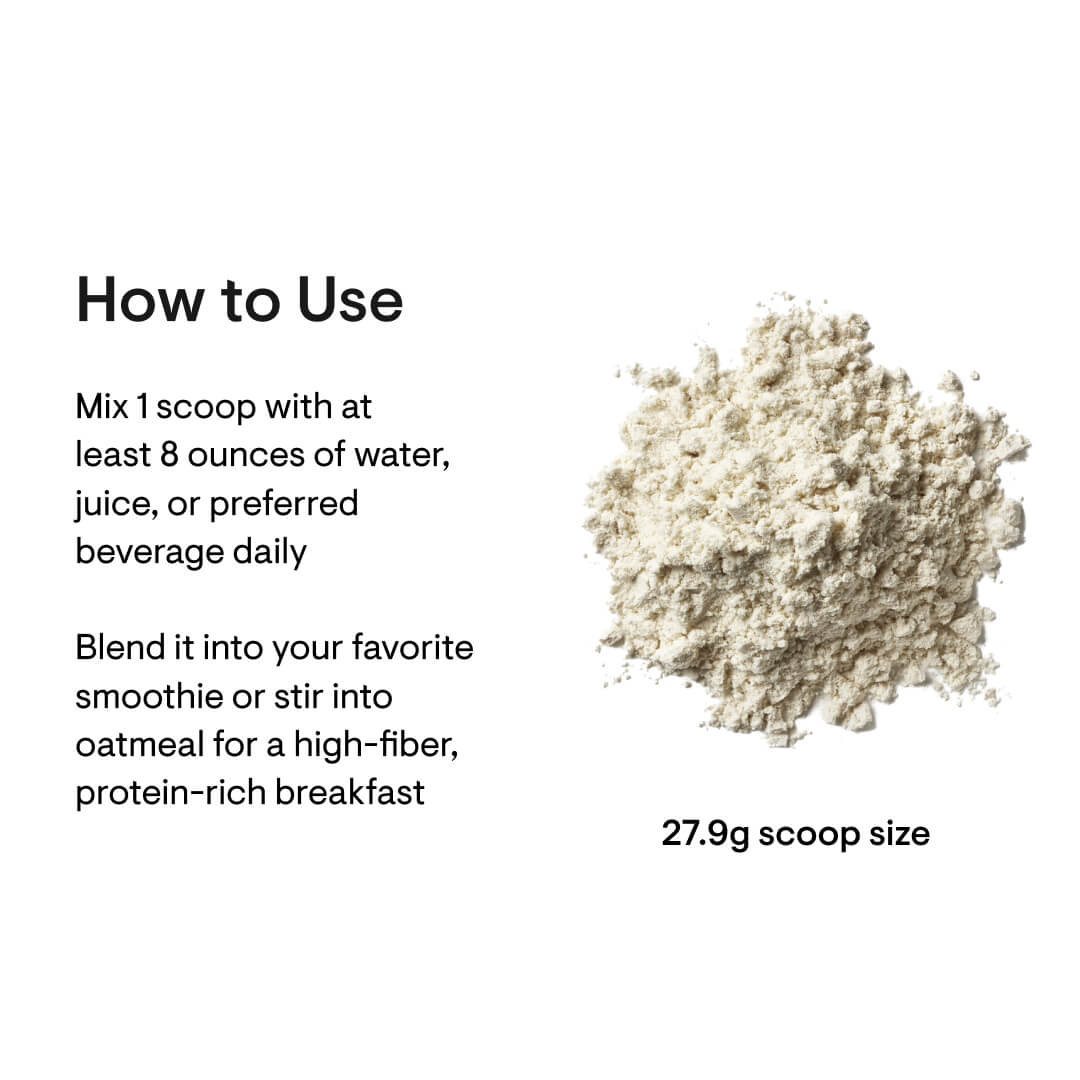 How to Use

Mix 1 scoop with at least 8 ounces of water, juice, or preferred beverage daily

Blend it into your favorite smoothie or stir into oatmeal for a high-fiber, protein-rich breakfast

27.9g scoop size