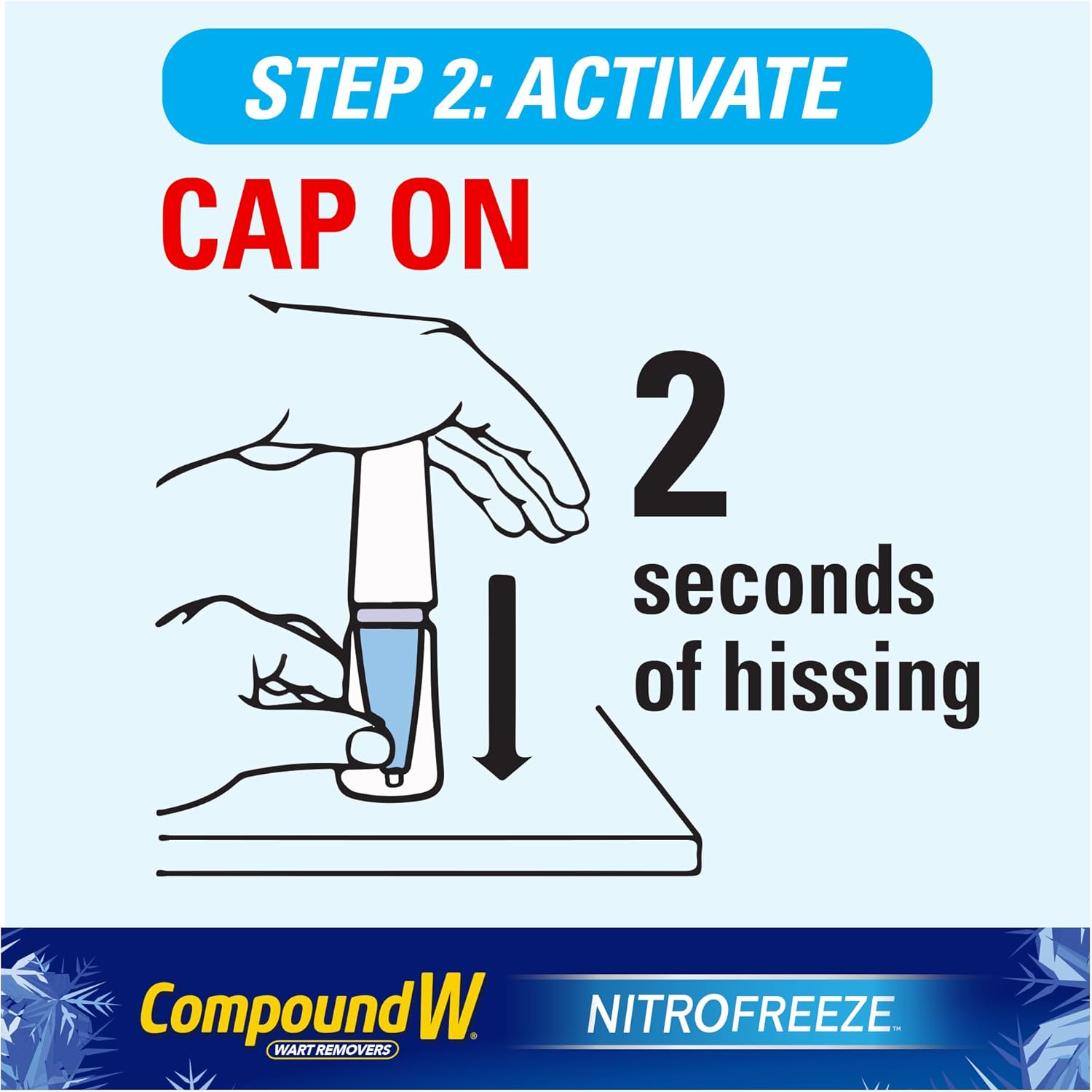 STEP 2: ACTIVATE

CAP ON

2 seconds of hissing

Compound W® WART REMOVERS

NITROFREEZE™