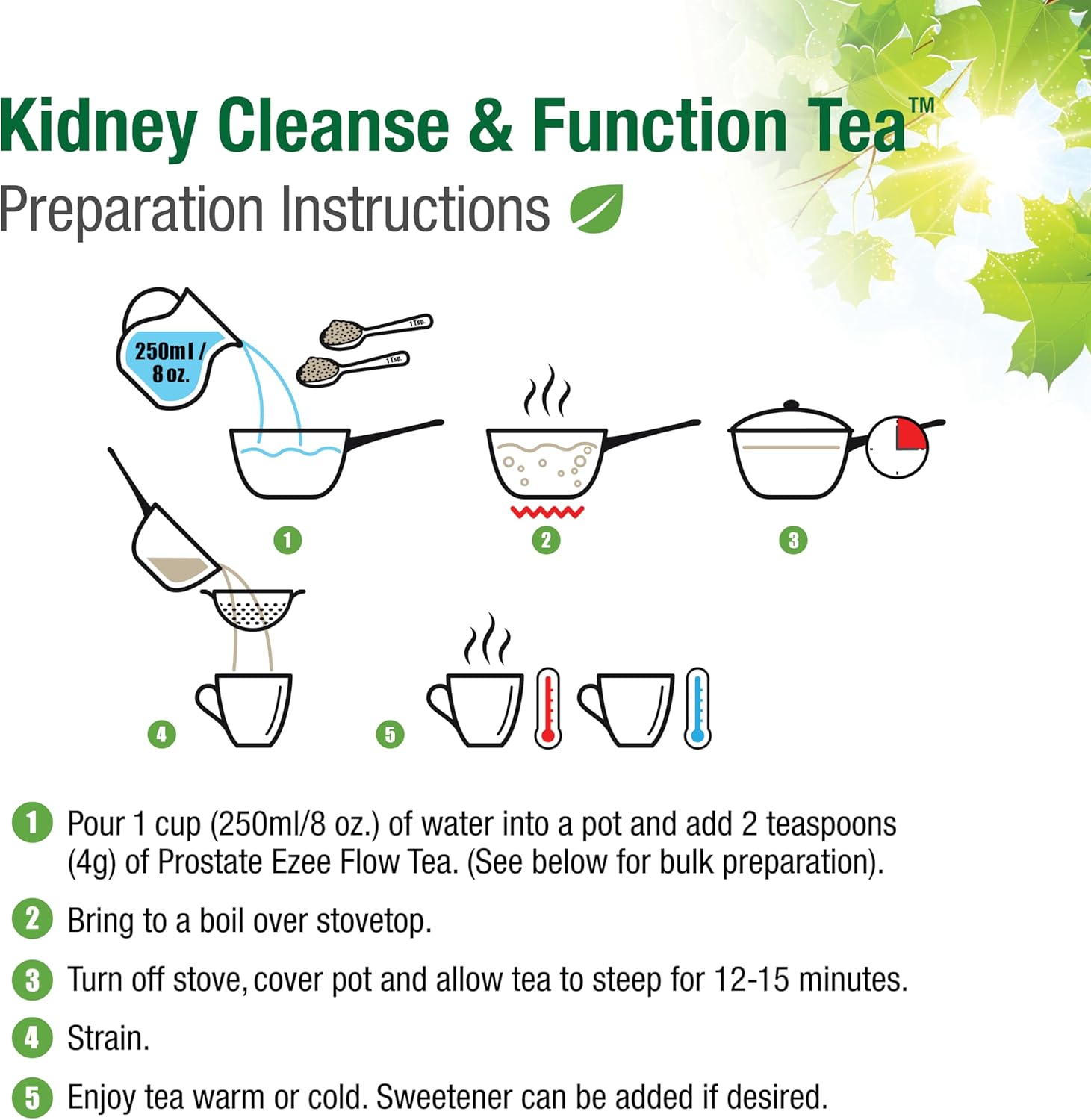 Kidney Cleanse & Function Tea™

Preparation Instructions

250ml / 8 oz.

1 Tsp.

1 Tsp.

1

2

3

4

5

1 Pour 1 cup (250ml/8 oz.) of water into a pot and add 2 teaspoons (4g) of Prostate Ezee Flow Tea. (See below for bulk preparation).

2 Bring to a boil over stovetop.

3 Turn off stove, cover pot and allow tea to steep for 12-15 minutes.

4 Strain.

5 Enjoy tea warm or cold. Sweetener can be added if desired.